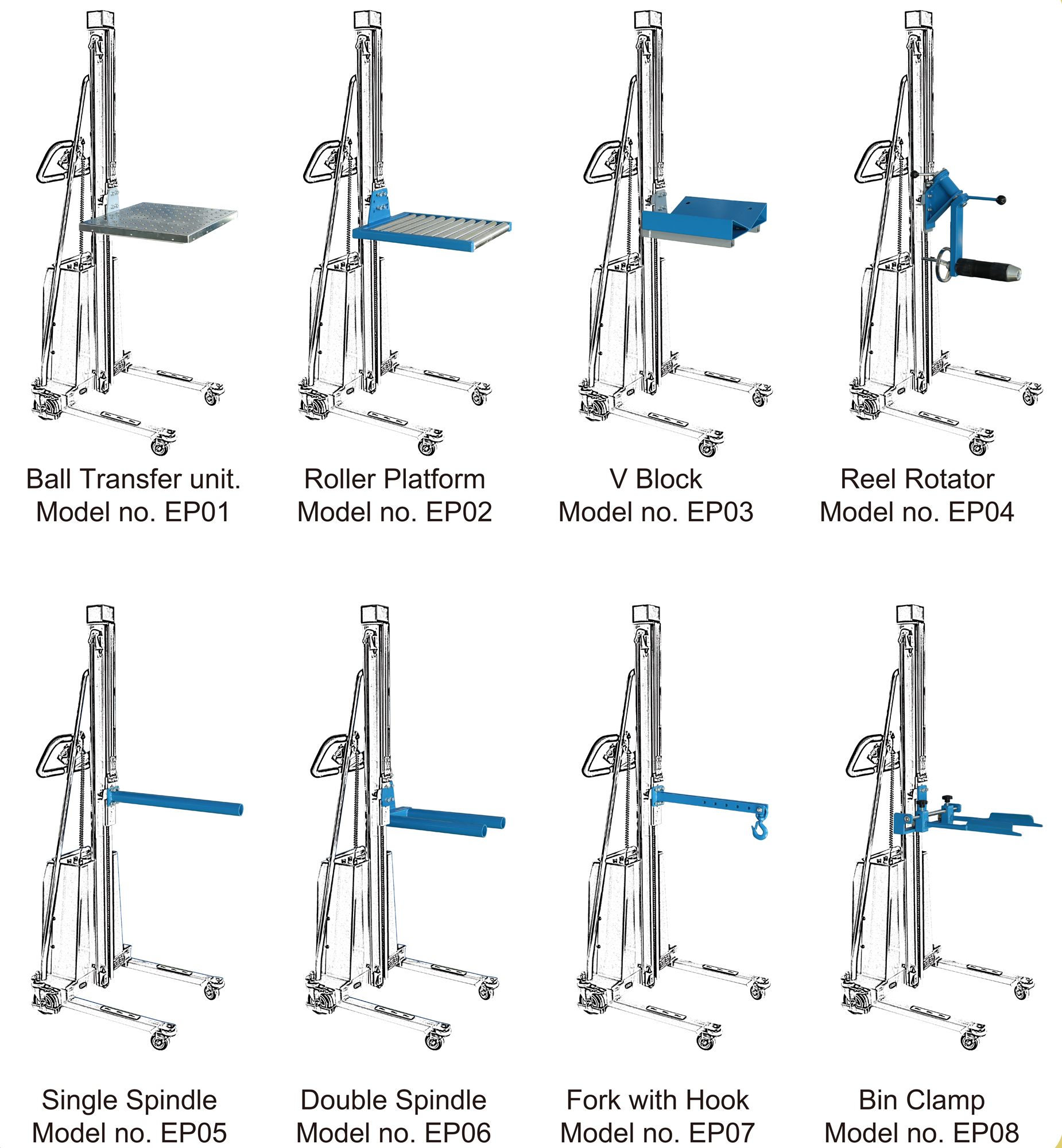 Ball Transfer unit.
Model no. EP01

Roller Platform
Model no. EP02

V Block
Model no. EP03

Reel Rotator
Model no. EP04

Single Spindle
Model no. EP05

Double Spindle
Model no. EP06

Fork with Hook
Model no. EP07

Bin Clamp
Model no. EP08